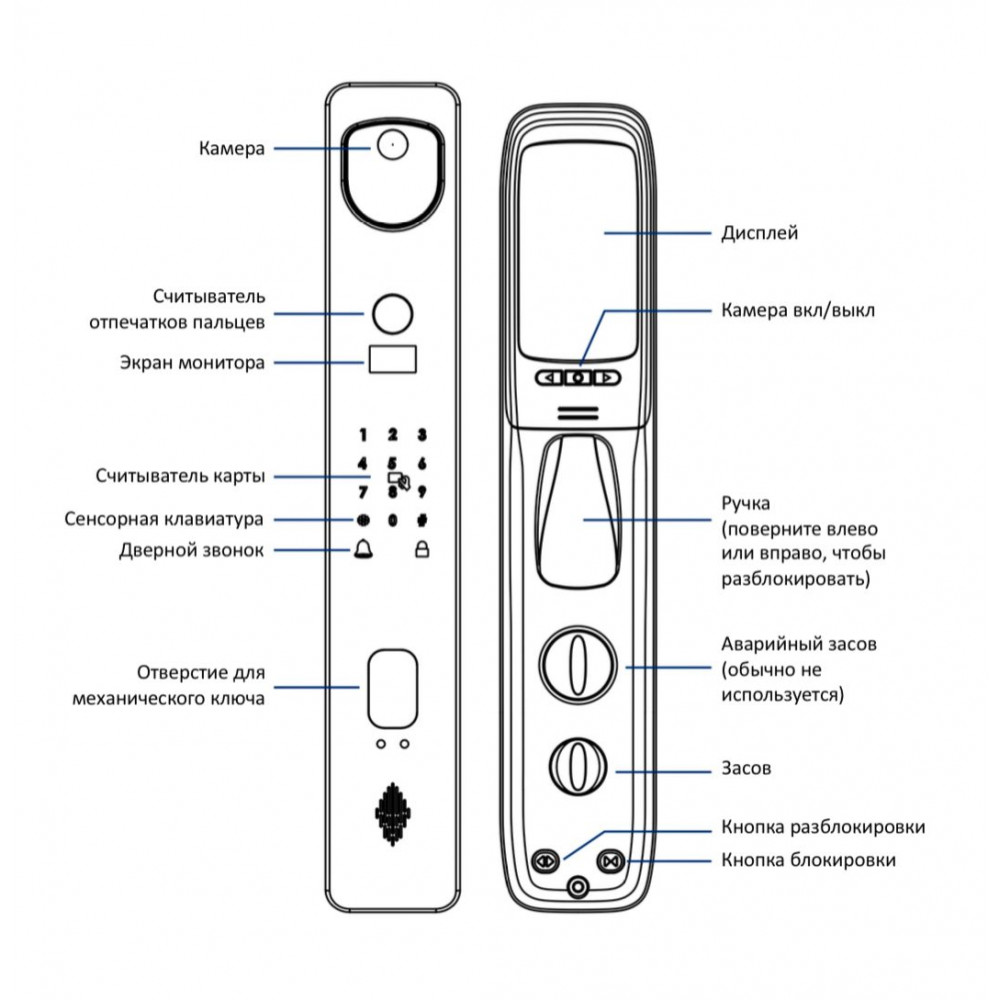 Камера

Считыватель отпечатков пальцев

Экран монитора

1 2 3
4 5 6
7 8 9
0 #

Считыватель карты

Сенсорная клавиатура

Дверной звонок

Отверстие для механического ключа

Дисплей

Камера вкл/выкл

Ручка (поверните влево или вправо, чтобы разблокировать)

Аварийный засов (обычно не используется)

Засов

Кнопка разблокировки

Кнопка блокировки